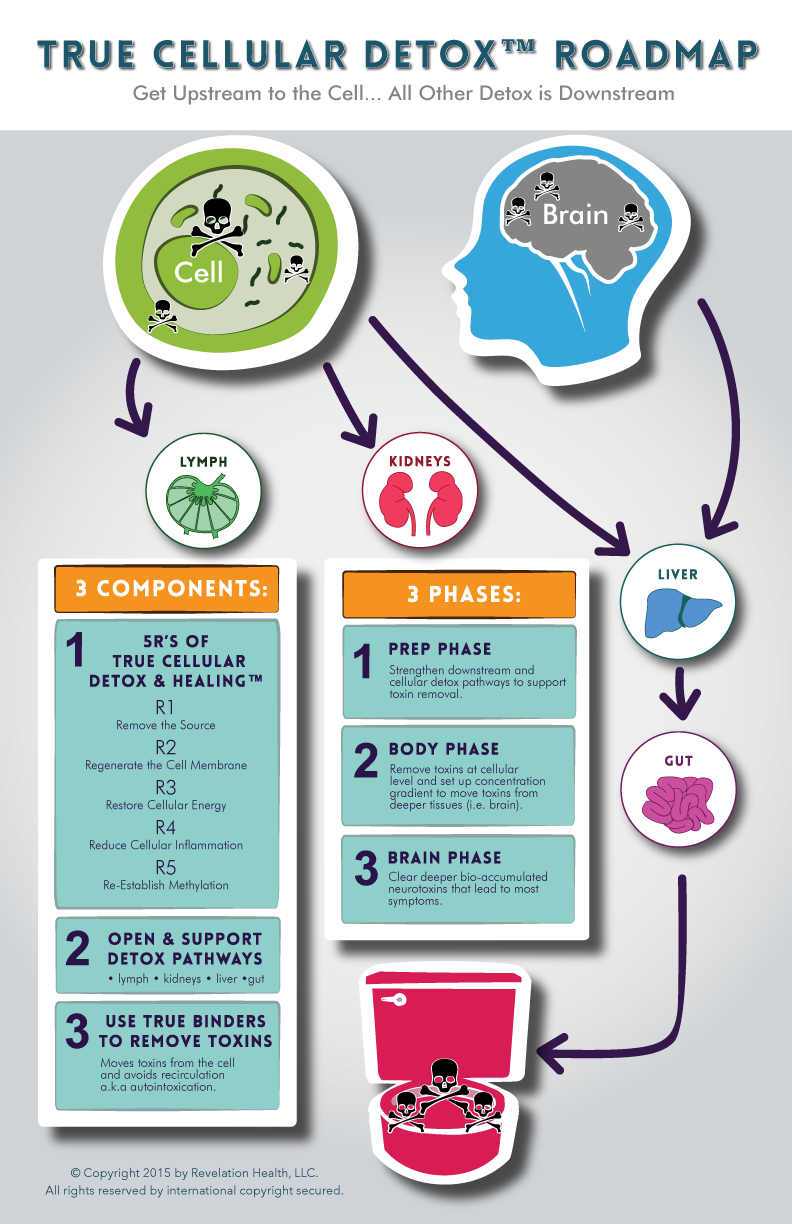 TRUE CELLULAR DETOX™ ROADMAP

Get Upstream to the Cell... All Other Detox is Downstream

Cell

Brain

LYMPH

KIDNEYS

LIVER

GUT

3 COMPONENTS:

1 5R'S OF TRUE CELLULAR DETOX & HEALING™

R1
Remove the Source

R2
Regenerate the Cell Membrane

R3
Restore Cellular Energy

R4
Reduce Cellular Inflammation

R5
Re-Establish Methylation

2 OPEN & SUPPORT DETOX PATHWAYS
• lymph • kidneys • liver •gut

3 USE TRUE BINDERS TO REMOVE TOXINS
Moves toxins from the cell and avoids recirculation a.k.a autointoxication.

3 PHASES:

1 PREP PHASE
Strengthen downstream and cellular detox pathways to support toxin removal.

2 BODY PHASE
Remove toxins at cellular level and set up concentration gradient to move toxins from deeper tissues (i.e. brain).

3 BRAIN PHASE
Clear deeper bio-accumulated neurotoxins that lead to most symptoms.

© Copyright 2015 by Revelation Health, LLC.
All rights reserved by international copyright secured.